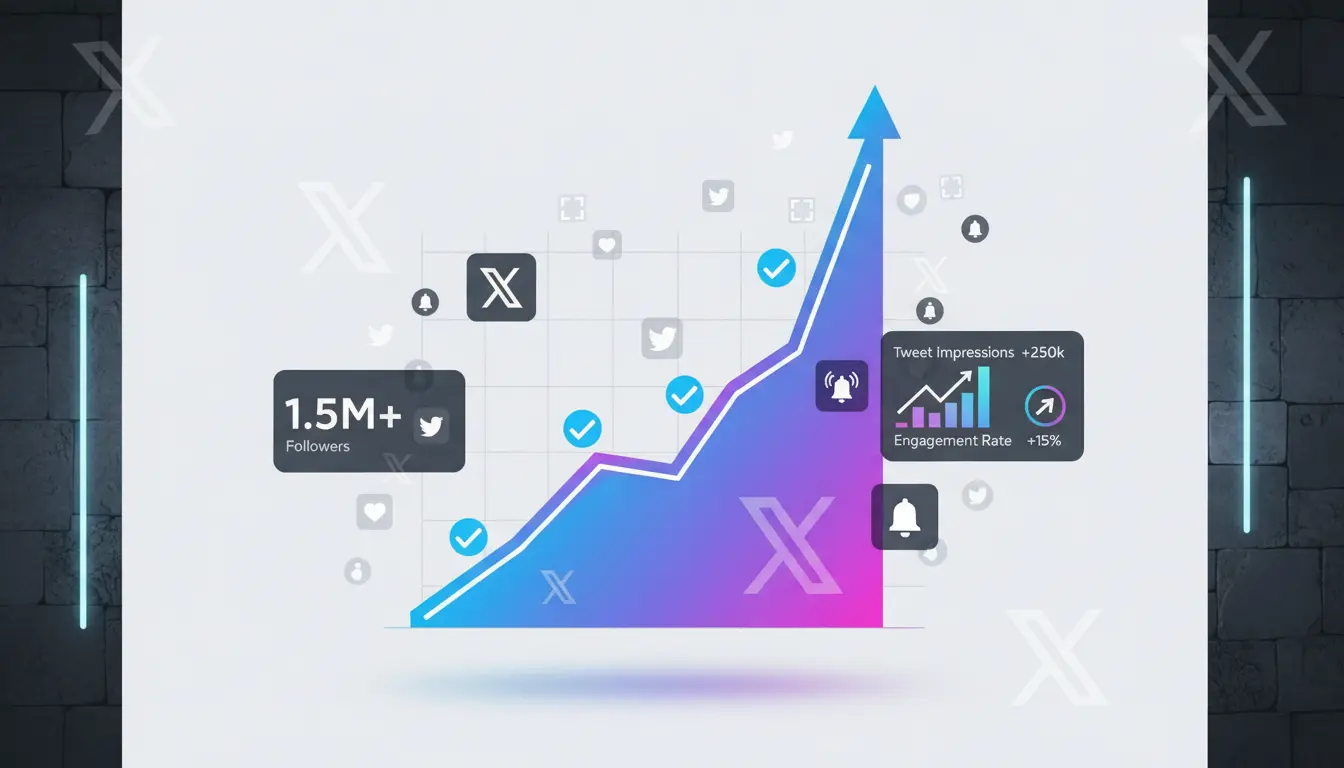 1.5M+
Followers

Tweet Impressions +250k
Engagement Rate +15%